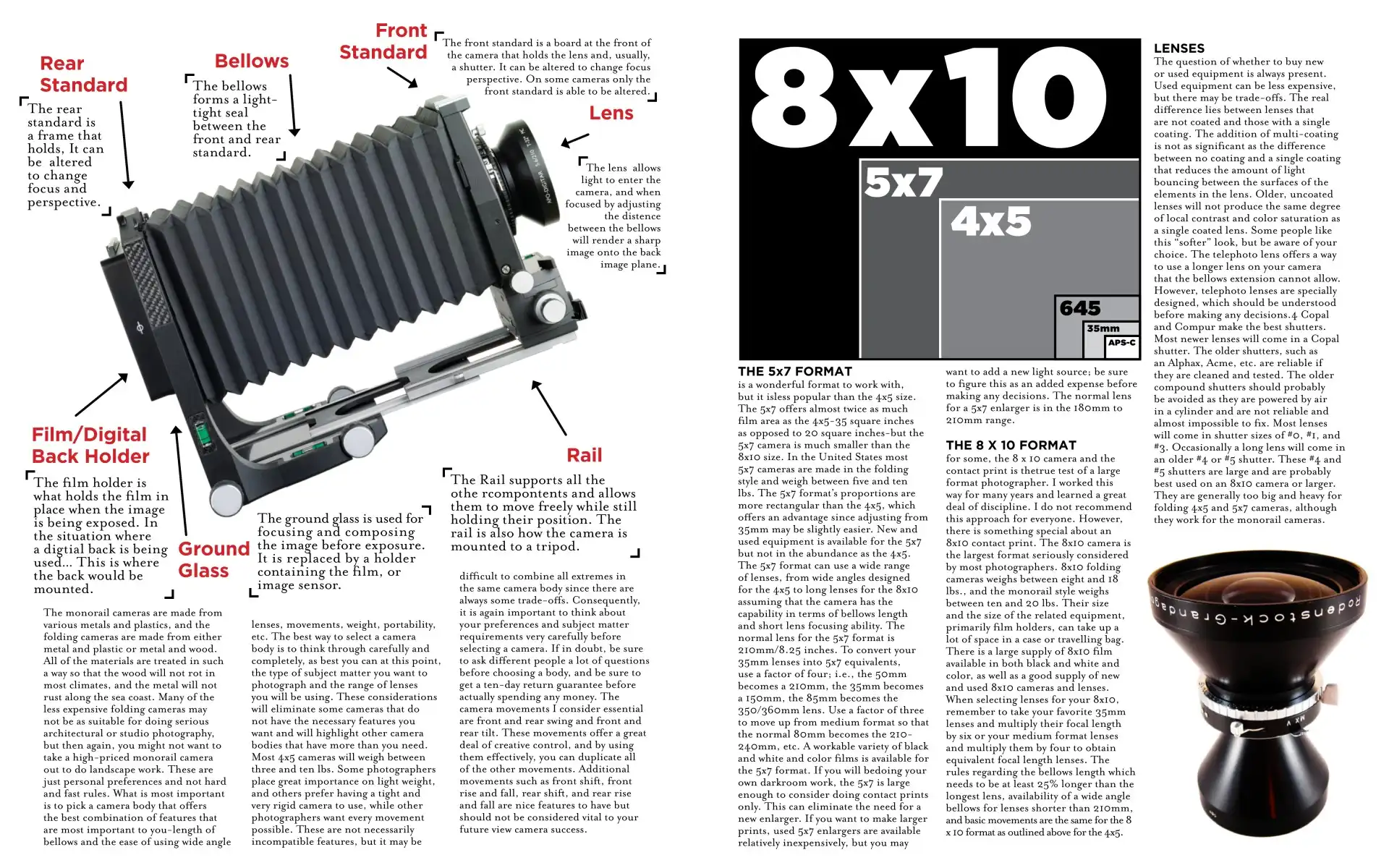 Rear Standard

The rear standard is a frame that holds, It can be altered to change focus and perspective.

Bellows

The bellows forms a light-tight seal between the front and rear standard.

Front Standard

The front standard is a board at the front of the camera that holds the lens and, usually, a shutter. It can be altered to change focus perspective. On some cameras only the front standard is able to be altered.

Lens

The lens allows light to enter the camera, and when focused by adjusting the distence between the bellows will render a sharp image onto the back image plane.

Film/Digital Back Holder

The film holder is what holds the film in place when the image is being exposed. In the situation where a digtial back is being used... This is where the back would be mounted.

Ground Glass

The ground glass is used for focusing and composing the image before exposure. It is replaced by a holder containing the film, or image sensor.

Rail

The Rail supports all the othe rcompontents and allows them to move freely while still holding their position. The rail is also how the camera is mounted to a tripod.

The monorail cameras are made from various metals and plastics, and the folding cameras are made from either metal and plastic or metal and wood. All of the materials are treated in such a way so that the wood will not rot in most climates, and the metal will not rust along the sea coast. Many of the less expensive folding cameras may not be as suitable for doing serious architectural or studio photography, but then again, you might not want to take a high-priced monorail camera out to do landscape work. These are just personal preferences and not hard and fast rules. What is most important is to pick a camera body that offers the best combination of features that are most important to you-length of bellows and the ease of using wide angle

lenses, movements, weight, portability, etc. The best way to select a camera body is to think through carefully and completely, as best you can at this point, the type of subject matter you want to photograph and the range of lenses you will be using. These considerations will eliminate some cameras that do not have the necessary features you want and will highlight other camera bodies that have more than you need. Most 4x5 cameras will weigh between three and ten lbs. Some photographers place great importance on light weight, and others prefer having a tight and very rigid camera to use, while other photographers want every movement possible. These are not necessarily incompatible features, but it may be

difficult to combine all extremes in the same camera body since there are always some trade-offs. Consequently, it is again important to think about your preferences and subject matter requirements very carefully before selecting a camera. If in doubt, be sure to ask different people a lot of questions before choosing a body, and be sure to get a ten-day return guarantee before actually spending any money. The camera movements I consider essential are front and rear swing and front and rear tilt. These movements offer a great deal of creative control, and by using them effectively, you can duplicate all of the other movements. Additional movements such as front shift, front rise and fall, rear shift, and rear rise and fall are nice features to have but should not be considered vital to your future view camera success.

8x10
5x7
4x5
645
35mm
APS-C

THE 5x7 FORMAT
is a wonderful format to work with, but it isless popular than the 4x5 size. The 5x7 offers almost twice as much film area as the 4x5-35 square inches as opposed to 20 square inches-but the 5x7 camera is much smaller than the 8x10 size. In the United States most 5x7 cameras are made in the folding style and weigh between five and ten lbs. The 5x7 format's proportions are more rectangular than the 4x5, which offers an advantage since adjusting from 35mm may be slightly easier. New and used equipment is available for the 5x7 but not in the abundance as the 4x5. The 5x7 format can use a wide range of lenses, from wide angles designed for the 4x5 to long lenses for the 8x10 assuming that the camera has the capability in terms of bellows length and short lens focusing ability. The normal lens for the 5x7 format is 210mm/8.25 inches. To convert your 35mm lenses into 5x7 equivalents, use a factor of four; i.e., the 50mm becomes a 210mm, the 35mm becomes a 150mm, the 85mm becomes the 350/360mm lens. Use a factor of three to move up from medium format so that the normal 80mm becomes the 210-240mm, etc. A workable variety of black and white and color films is available for the 5x7 format. If you will bedoing your own darkroom work, the 5x7 is large enough to consider doing contact prints only. This can eliminate the need for a new enlarger. If you want to make larger prints, used 5x7 enlargers are available relatively inexpensively, but you may

want to add a new light source; be sure to figure this as an added expense before making any decisions. The normal lens for a 5x7 enlarger is in the 180mm to 210mm range.

THE 8 X 10 FORMAT
for some, the 8 x 10 camera and the contact print is thetrue test of a large format photographer. I worked this way for many years and learned a great deal of discipline. I do not recommend this approach for everyone. However, there is something special about an 8x10 contact print. The 8x10 camera is the largest format seriously considered by most photographers. 8x10 folding cameras weighs between eight and 18 lbs., and the monorail style weighs between ten and 20 lbs. Their size and the size of the related equipment, primarily film holders, can take up a lot of space in a case or travelling bag. There is a large supply of 8x10 film available in both black and white and color, as well as a good supply of new and used 8x10 cameras and lenses. When selecting lenses for your 8x10, remember to take your favorite 35mm lenses and multiply their focal length by six or your medium format lenses and multiply them by four to obtain equivalent focal length lenses. The rules regarding the bellows length which needs to be at least 25% longer than the longest lens, availability of a wide angle bellows for lenses shorter than 210mm, and basic movements are the same for the 8 x 10 format as outlined above for the 4x5.

LENSES
The question of whether to buy new or used equipment is always present. Used equipment can be less expensive, but there may be trade-offs. The real difference lies between lenses that are not coated and those with a single coating. The addition of multi-coating is not as significant as the difference between no coating and a single coating that reduces the amount of light bouncing between the surfaces of the elements in the lens. Older, uncoated lenses will not produce the same degree of local contrast and color saturation as a single coated lens. Some people like this "softer" look, but be aware of your choice. The telephoto lens offers a way to use a longer lens on your camera that the bellows extension cannot allow. However, telephoto lenses are specially designed, which should be understood before making any decisions.4 Copal and Compur make the best shutters. Most newer lenses will come in a Copal shutter. The older shutters, such as an Alphax, Acme, etc. are reliable if they are cleaned and tested. The older compound shutters should probably be avoided as they are powered by air in a cylinder and are not reliable and almost impossible to fix. Most lenses will come in shutter sizes of #0, #1, and #3. Occasionally a long lens will come in an older #4 or #5 shutter. These #4 and #5 shutters are large and are probably best used on an 8x10 camera or larger. They are generally too big and heavy for folding 4x5 and 5x7 cameras, although they work for the monorail cameras.

Rodenstock-Grandag